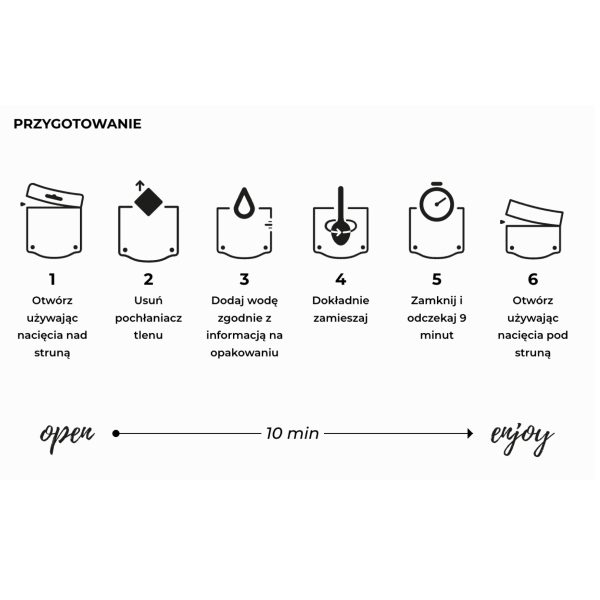 PRZYGOTOWANIE

1
Otwórz używając nacięcia nad struną

2
Usuń pochłaniacz tlenu

3
Dodaj wodę zgodnie z informacją na opakowaniu

4
Dokładnie zamieszaj

5
Zamknij i odczekaj 9 minut

6
Otwórz używając nacięcia pod struną

open 10 min enjoy