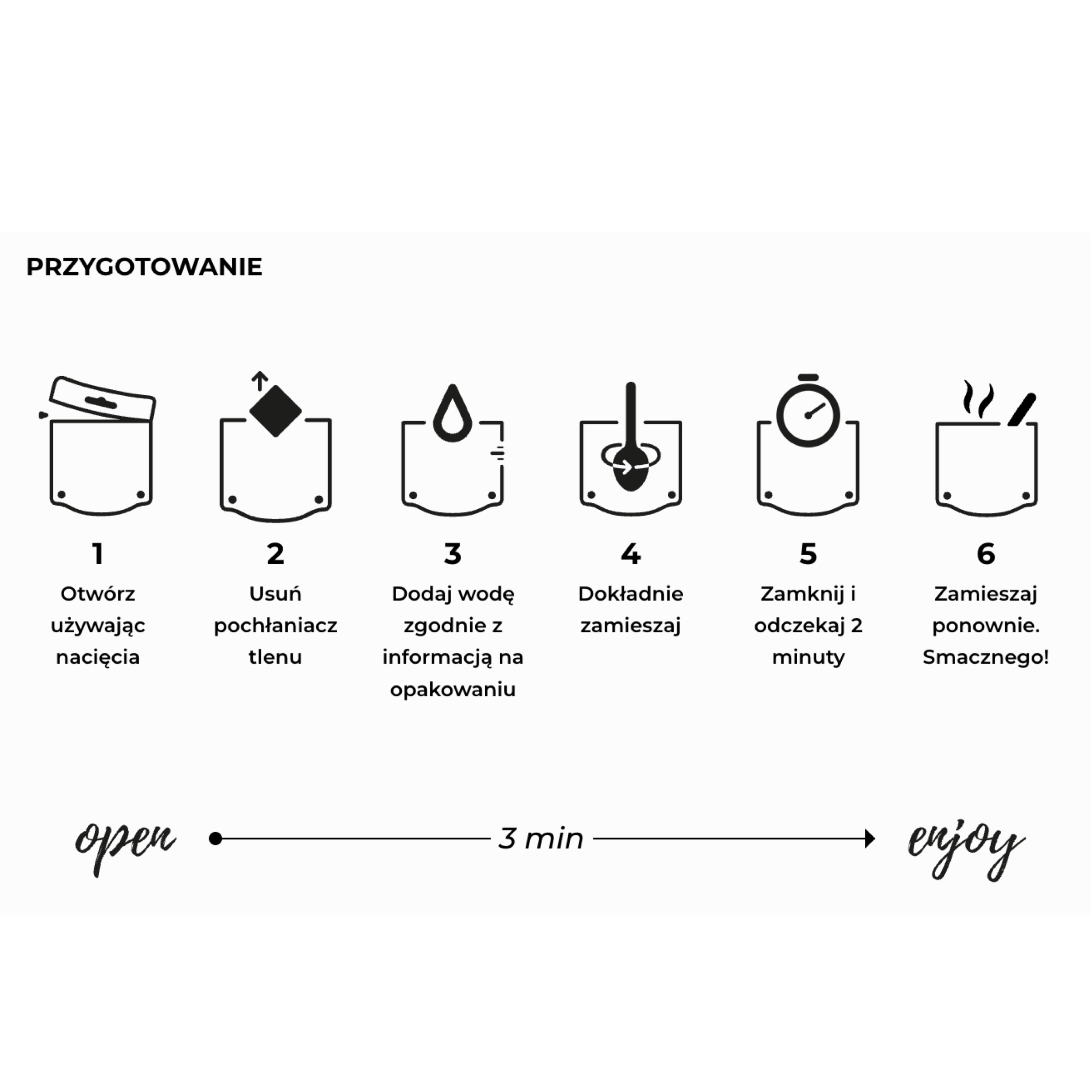 PRZYGOTOWANIE

1
Otwórz używając nacięcia

2
Usuń pochłaniacz tlenu

3
Dodaj wodę zgodnie z informacją na opakowaniu

4
Dokładnie zamieszaj

5
Zamknij i odczekaj 2 minuty

6
Zamieszaj ponownie. Smacznego!

open
3 min
enjoy