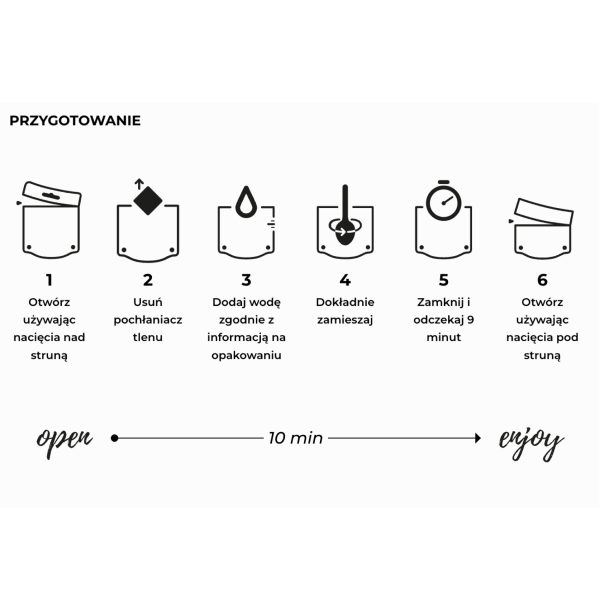 PRZYGOTOWANIE

1
Otwórz używając nacięcia nad struną

2
Usuń pochłaniacz tlenu

3
Dodaj wodę zgodnie z informacją na opakowaniu

4
Dokładnie zamieszaj

5
Zamknij i odczekaj 9 minut

6
Otwórz używając nacięcia pod struną

open

10 min

enjoy