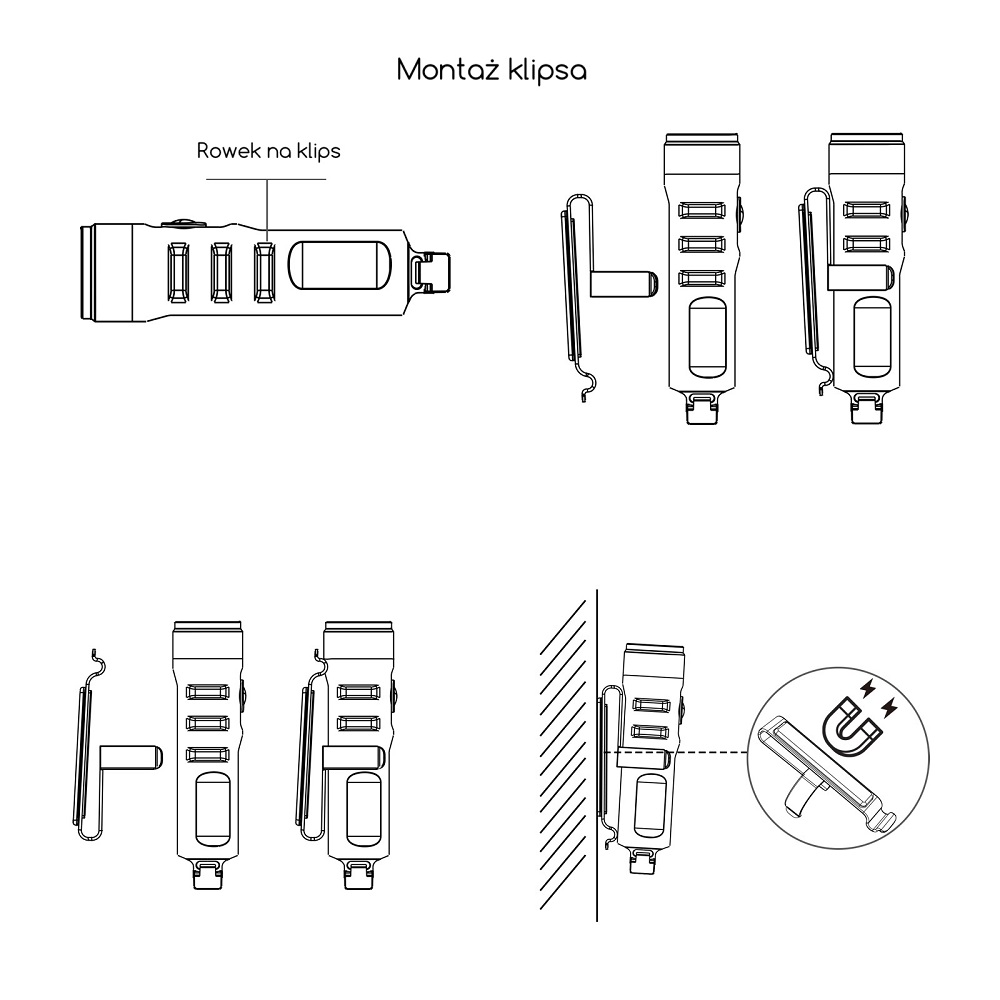 Montaż klipsa

Rowek na klips