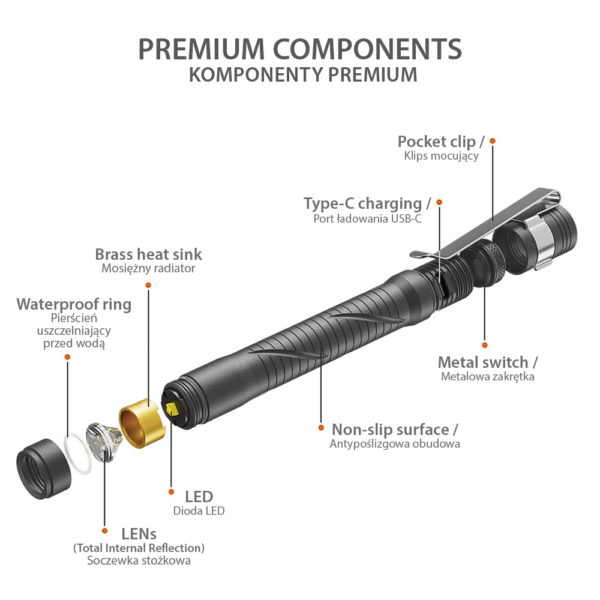 PREMIUM COMPONENTS
KOMPONENTY PREMIUM

Pocket clip /
Klips mocujący

Type-C charging /
Port ładowania USB-C

Brass heat sink
Mosiężny radiator

Waterproof ring
Pierścień uszczelniający przed wodą

Metal switch /
Metalowa zakrętka

Non-slip surface /
Antypoślizgowa obudowa

LED
Dioda LED

LENs
(Total Internal Reflection)
Soczewka stożkowa