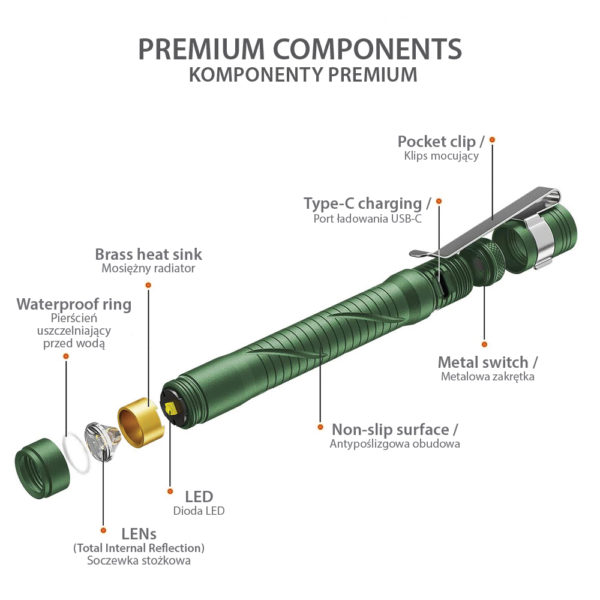 PREMIUM COMPONENTS
KOMPONENTY PREMIUM

Pocket clip /
Klips mocujący

Type-C charging /
Port ładowania USB-C

Brass heat sink
Mosiężny radiator

Waterproof ring
Pierścień uszczelniający przed wodą

Metal switch /
Metalowa zakrętka

Non-slip surface /
Antypoślizgowa obudowa

LED
Dioda LED

LENs
(Total Internal Reflection)
Soczewka stożkowa